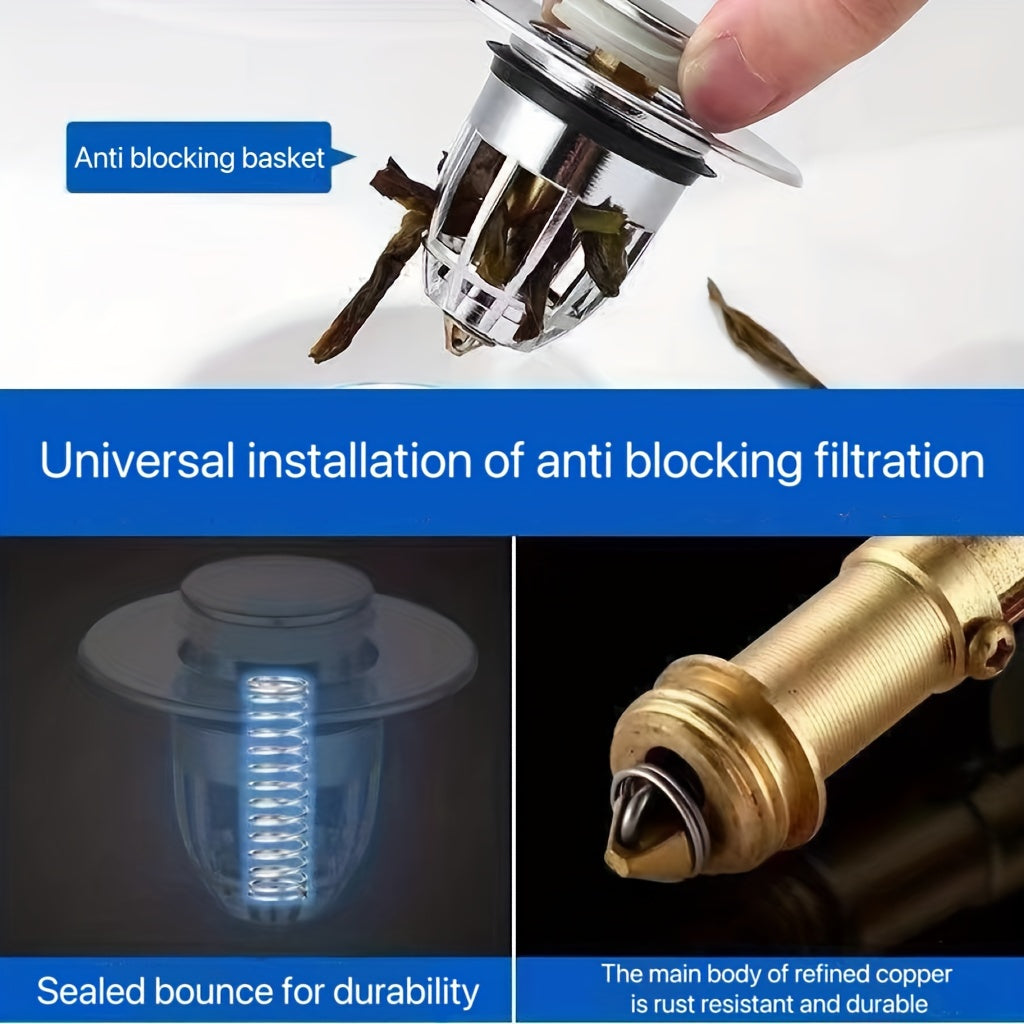 Anti blocking basket

Universal installation of anti blocking filtration

Sealed bounce for durability

The main body of refined copper is rust resistant and durable