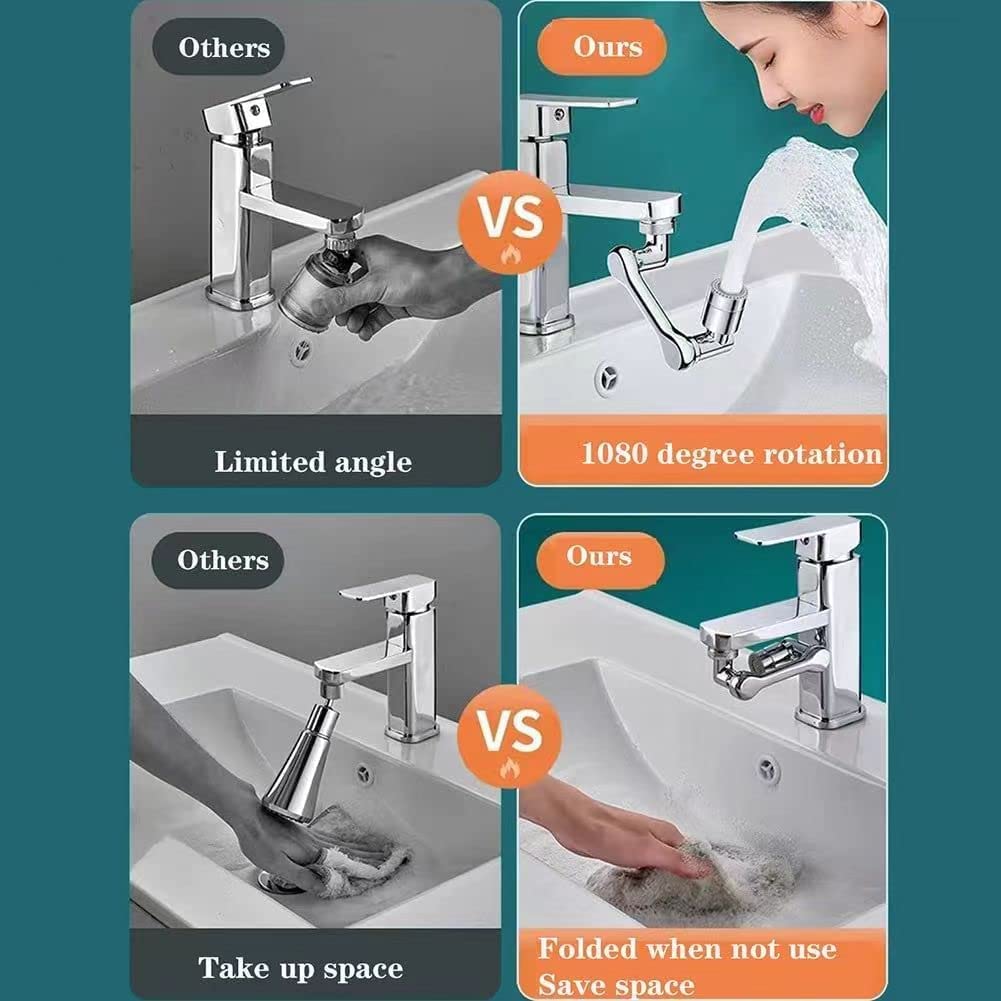 Others

Ours

VS

Limited angle

1080 degree rotation

Others

Ours

VS

Take up space

Folded when not use
Save space