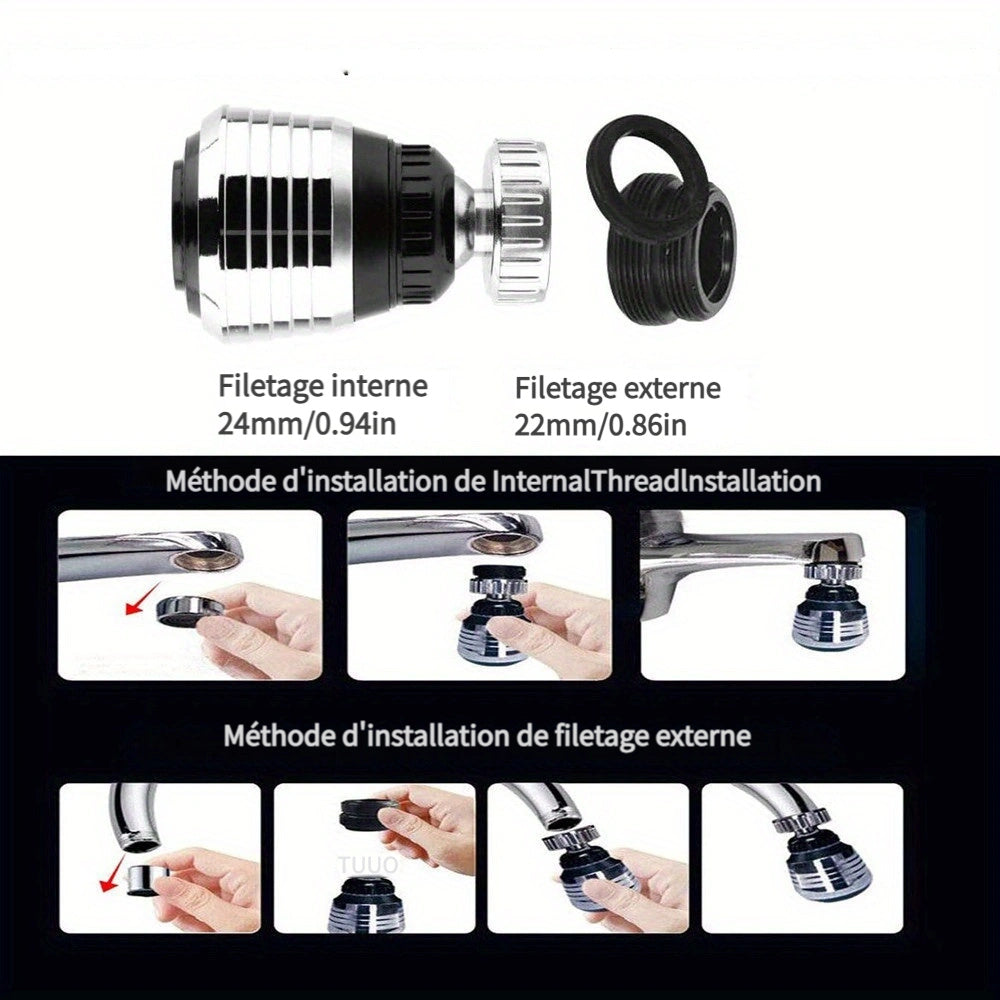 Filetage interne
24mm/0.94in

Filetage externe
22mm/0.86in

Méthode d'installation de InternalThreadInstallation

Méthode d'installation de filetage externe

TUUO