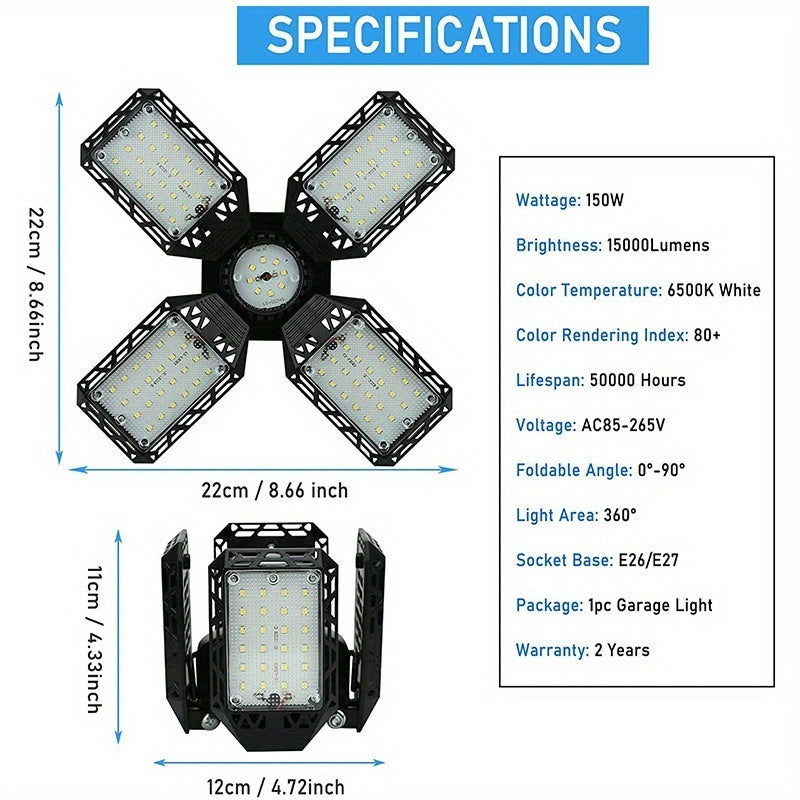 SPECIFICATIONS

22cm / 8.66inch

22cm / 8.66 inch

11cm / 4.33inch

12cm / 4.72inch

Wattage: 150W

Brightness: 15000Lumens

Color Temperature: 6500K White

Color Rendering Index: 80+

Lifespan: 50000 Hours

Voltage: AC85-265V

Foldable Angle: 0°-90°

Light Area: 360°

Socket Base: E26/E27

Package: 1pc Garage Light

Warranty: 2 Years