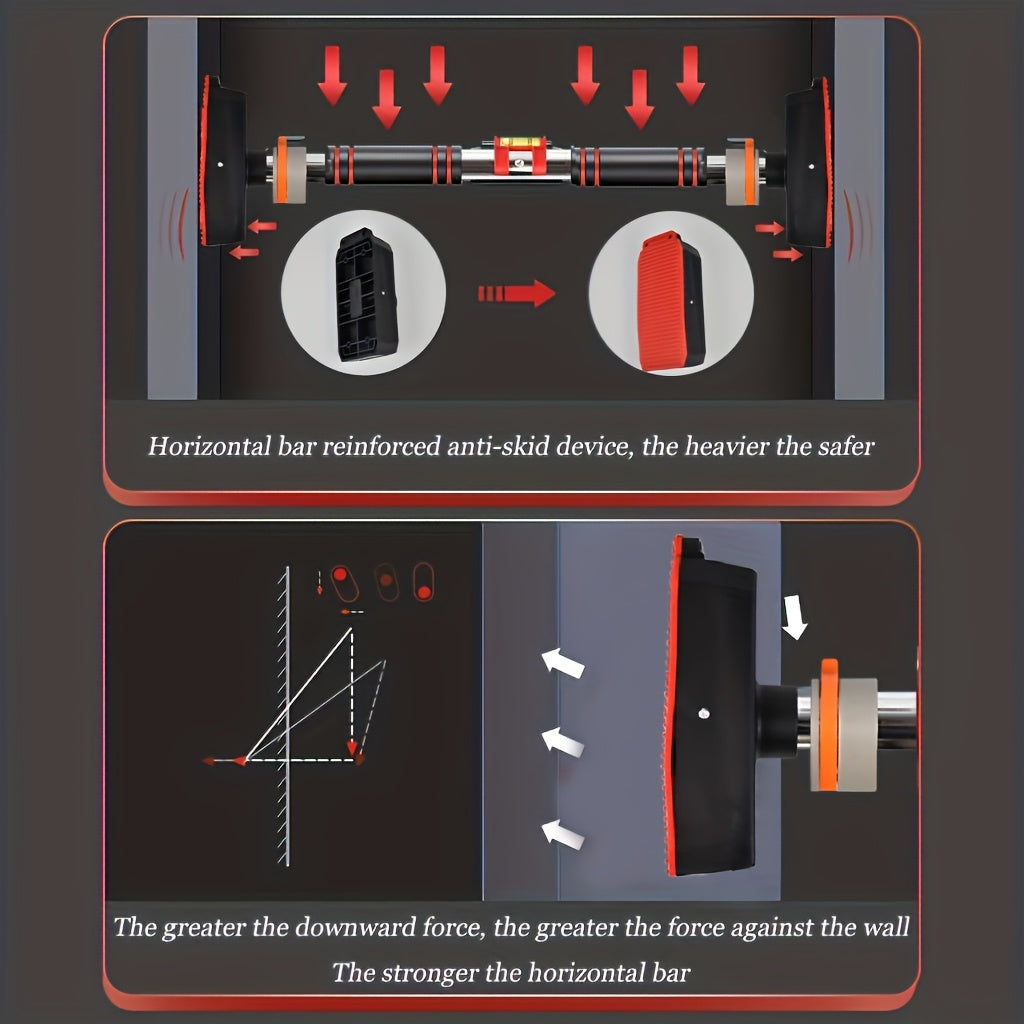 Horizontal bar reinforced anti-skid device, the heavier the safer

The greater the downward force, the greater the force against the wall
The stronger the horizontal bar