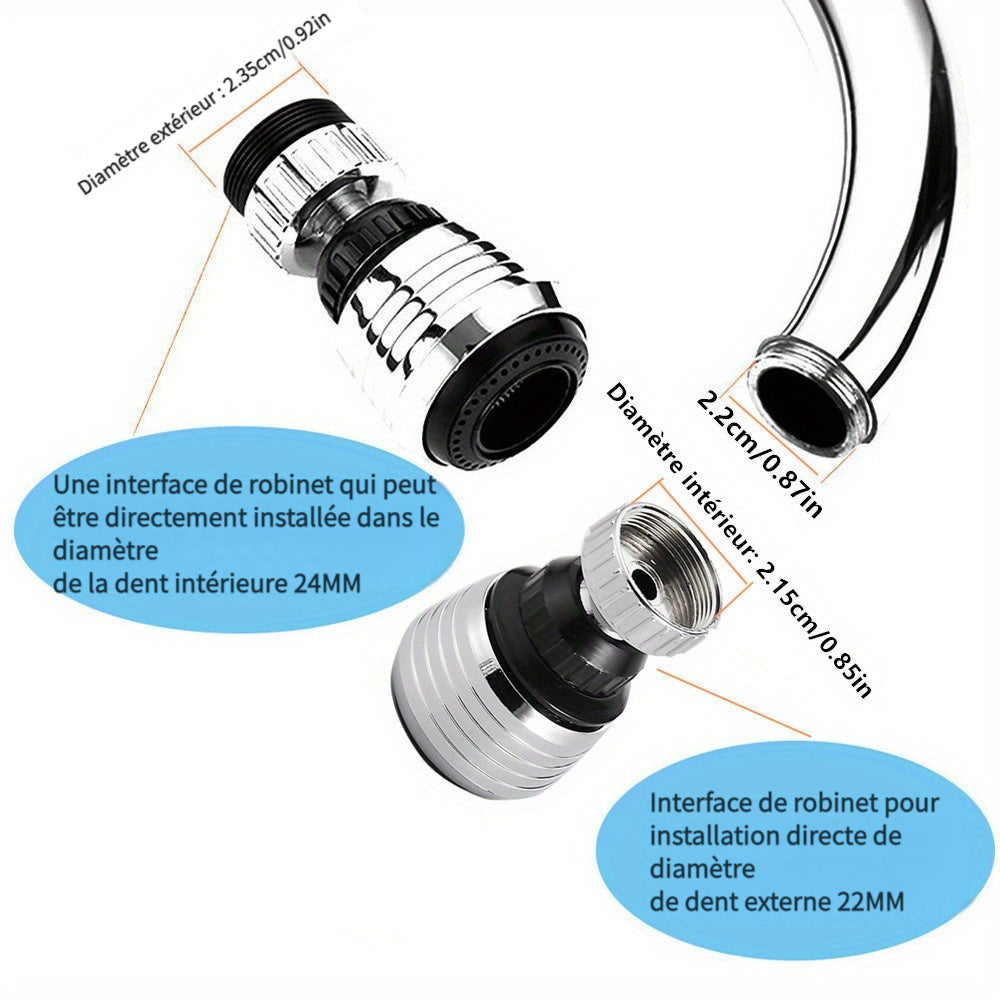 Diamètre extérieur : 2.35cm/0.92in

2.2cm/0.87in

Diamètre intérieur: 2.15cm/0.85in

Une interface de robinet qui peut être directement installée dans le diamètre
de la dent intérieure 24MM

Interface de robinet pour installation directe de diamètre
de dent externe 22MM